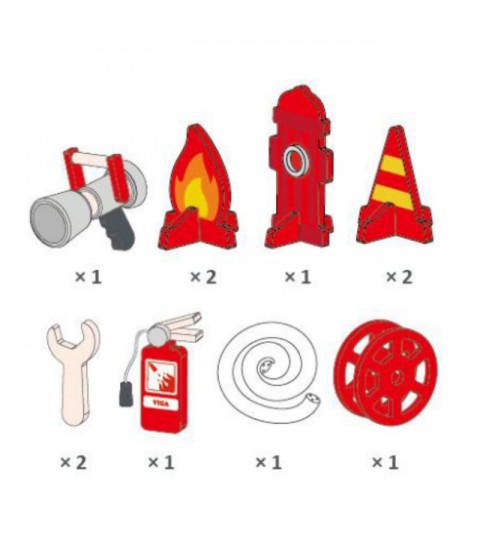 ×1 ×2 ×1 ×2

VIGA

×2 ×1 ×1 ×1